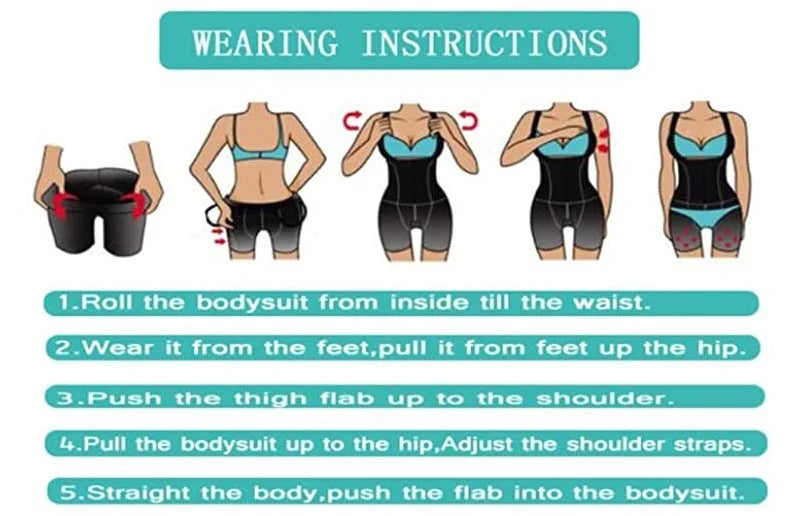 WEARING INSTRUCTIONS

1.Roll the bodysuit from inside till the waist.

2.Wear it from the feet,pull it from feet up the hip.

3.Push the thigh flab up to the shoulder.

4.Pull the bodysuit up to the hip,Adjust the shoulder straps.

5.Straight the body,push the flab into the bodysuit.